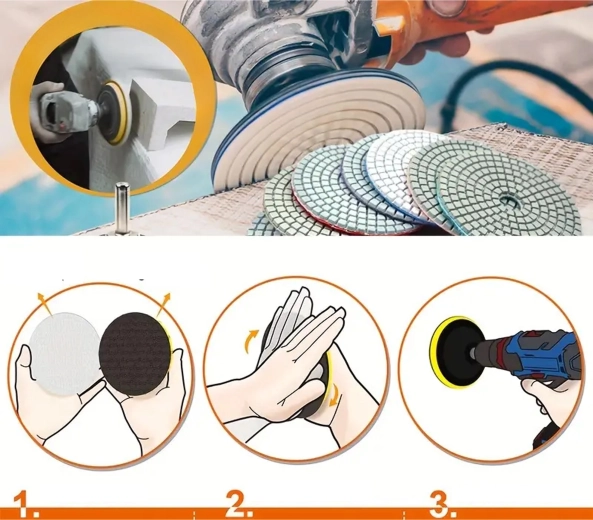 1.
2.
3.