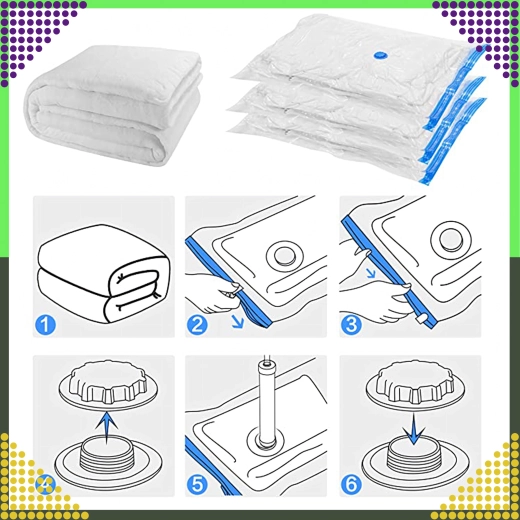 1
2
3
4
5
6