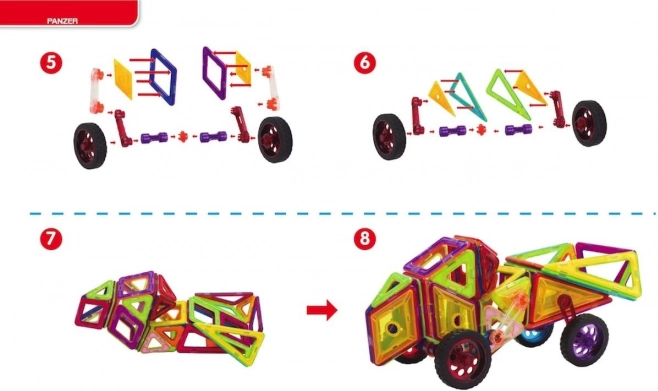 PANZER

5

6

7

8