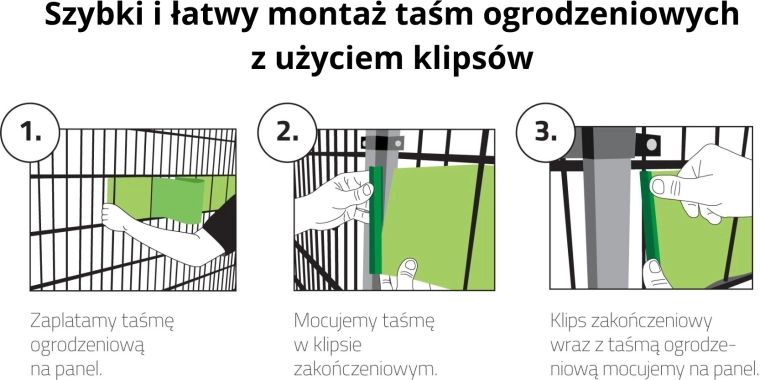 Szybki i łatwy montaż taśm ogrodzeniowych z użyciem klipsów

1.

Zaplatamy taśmę ogrodzeniową na panel.

2.

Mocujemy taśmę w klipsie zakończeniowym.

3.

Klips zakończeniowy wraz z taśmą ogrodzeniową mocujemy na panel.