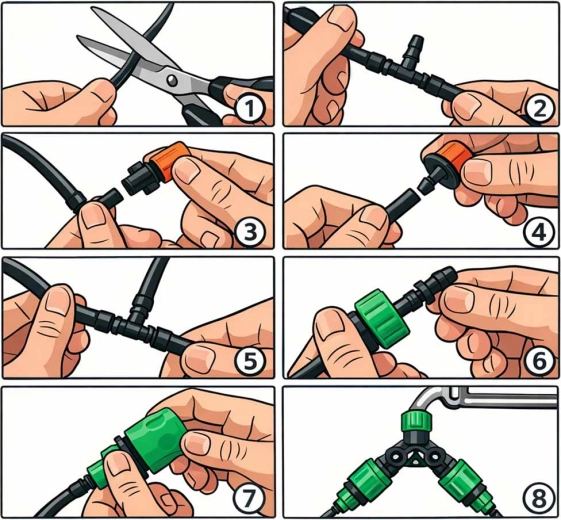 1
2
3
4
5
6
7
8