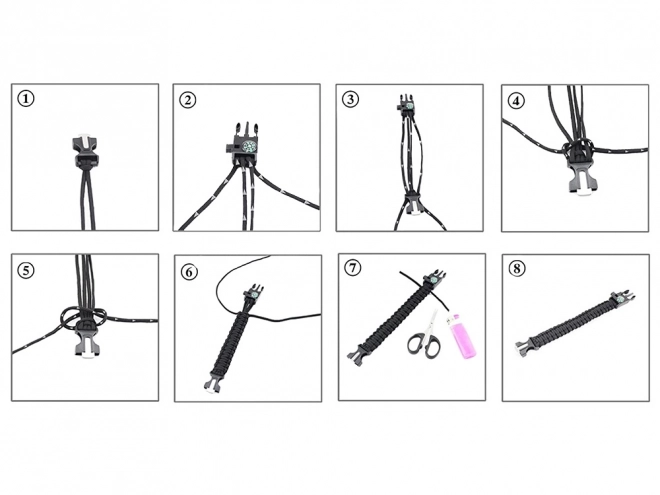 ①

②

③

④

⑤

⑥

⑦

⑧