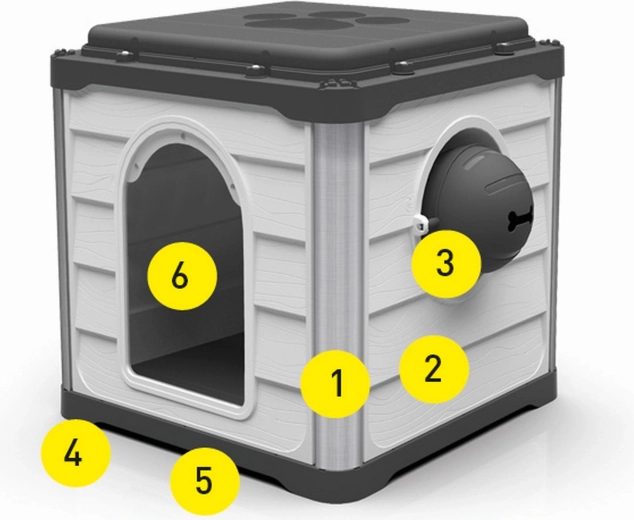 6
3
1
2
4
5