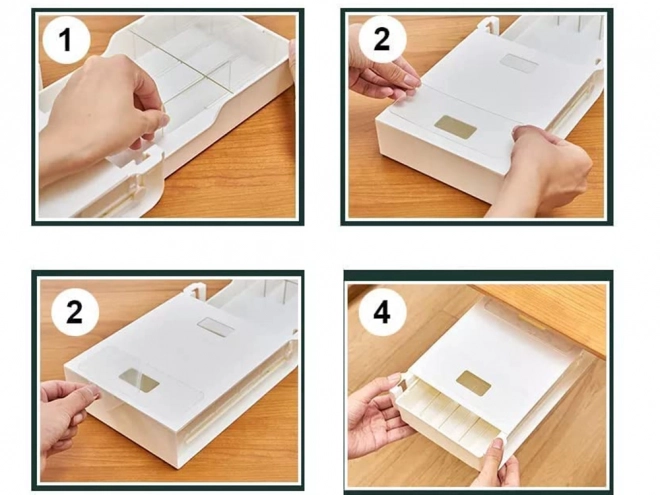 1

2

2

4