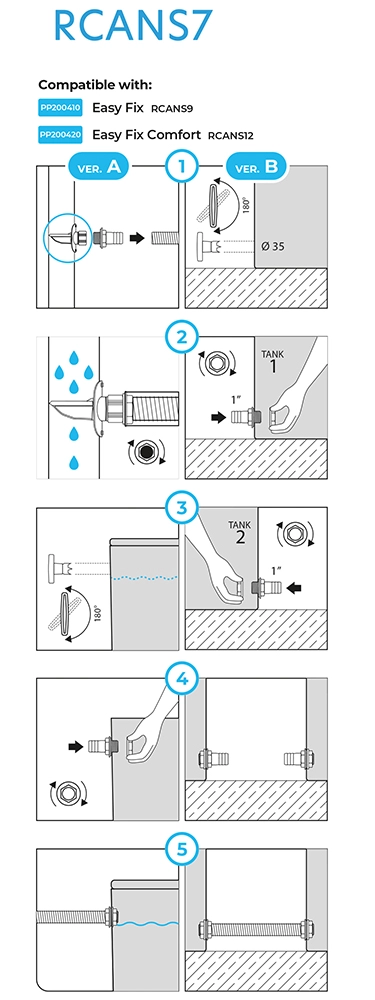 RCANS7

Compatible with:

PP200410 Easy Fix RCANS9

PP200420 Easy Fix Comfort RCANS12

VER. A

1

VER. B

180°

Ø 35

2

TANK 1

1"

3

TANK 2

1"

180°

4

5