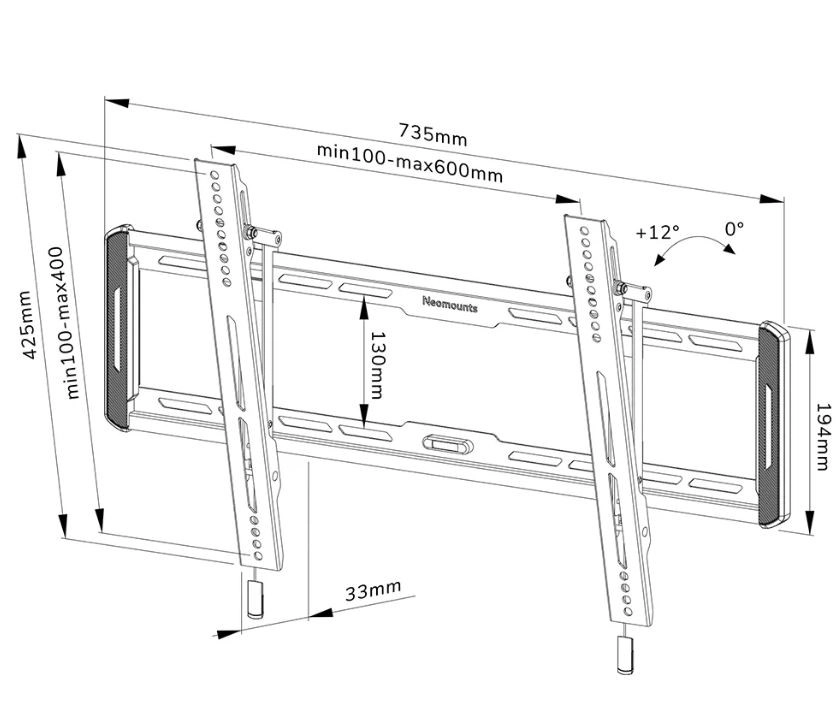 735mm
min100-max600mm
+12°
0°
425mm
min100-max400
Neomounts
130mm
194mm
33mm