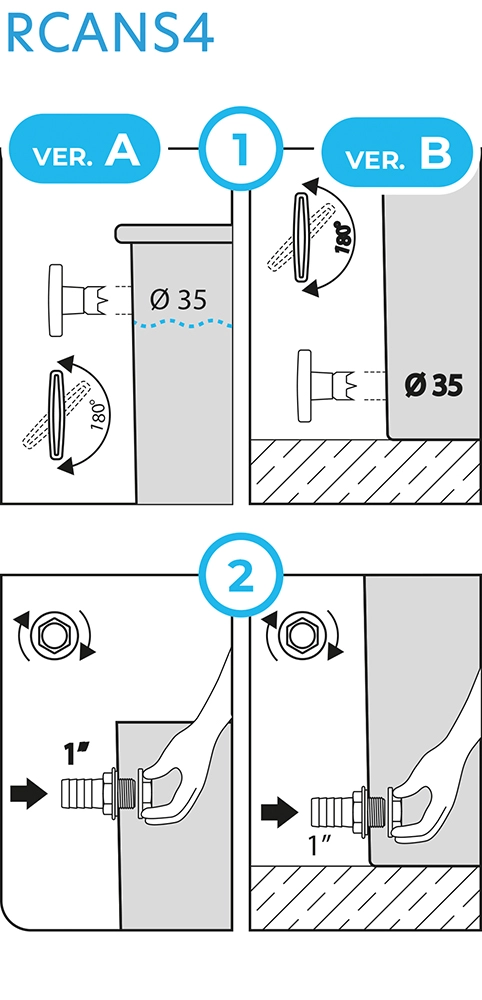 RCANS4

VER. A

1

VER. B

Ø 35

180°

180°

Ø 35

2

1"

1"