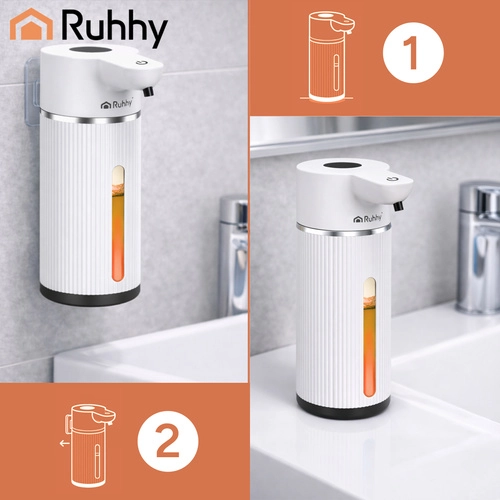 Ruhhy

Ruhhy

1

Ruhhy

2