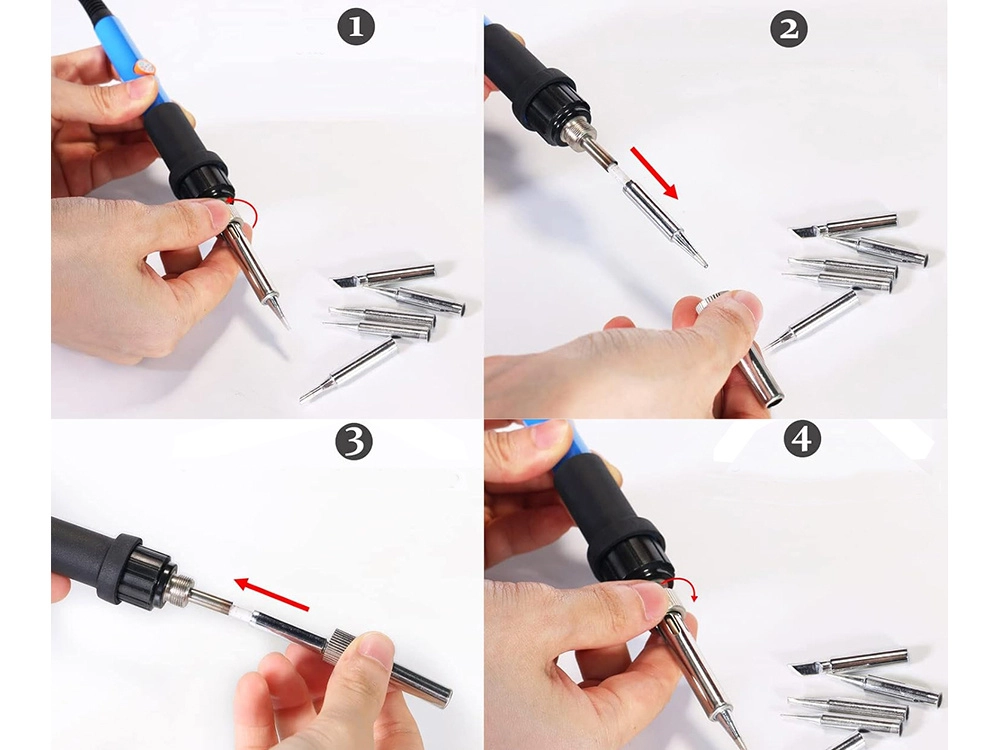 1
2
3
4