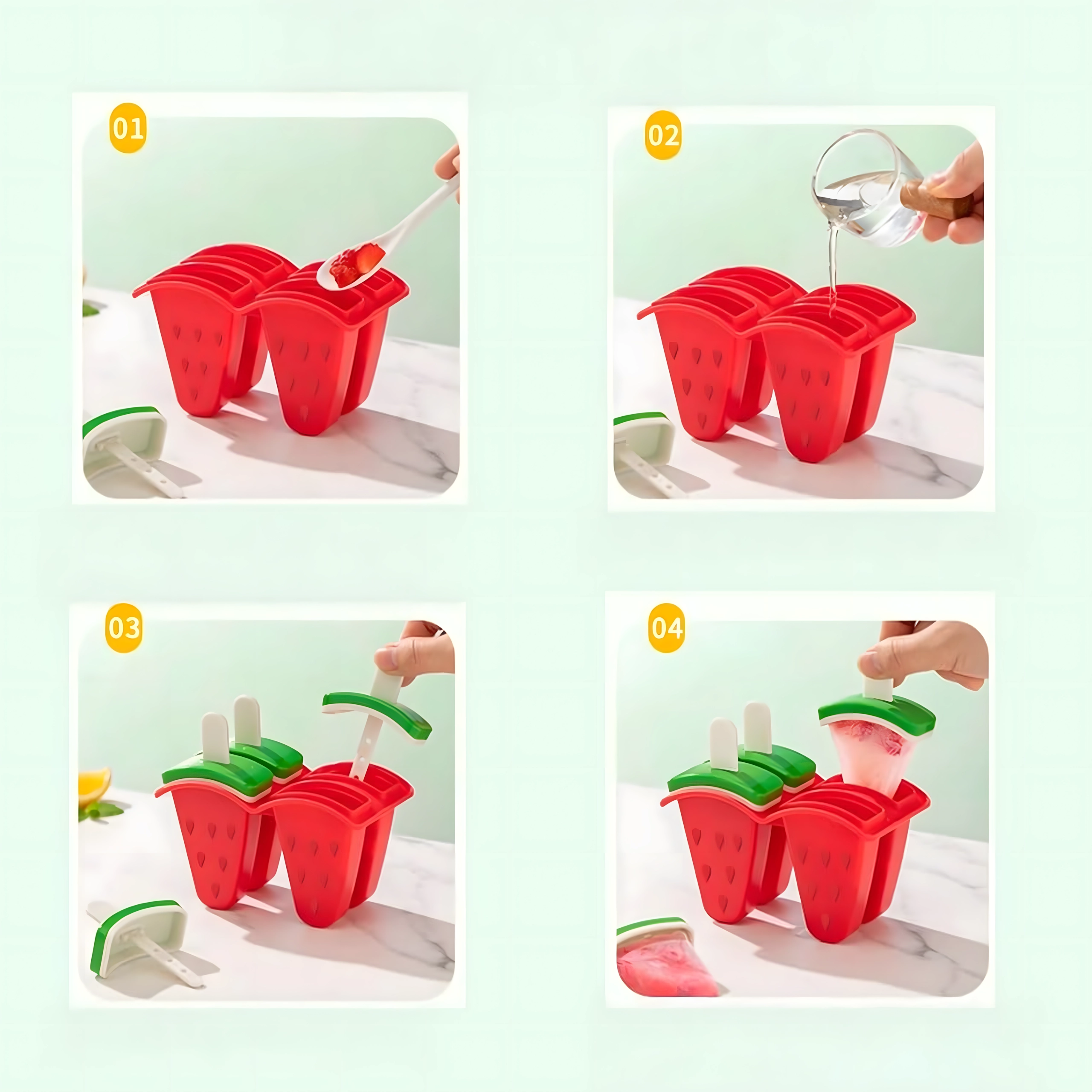 01

02

03

04