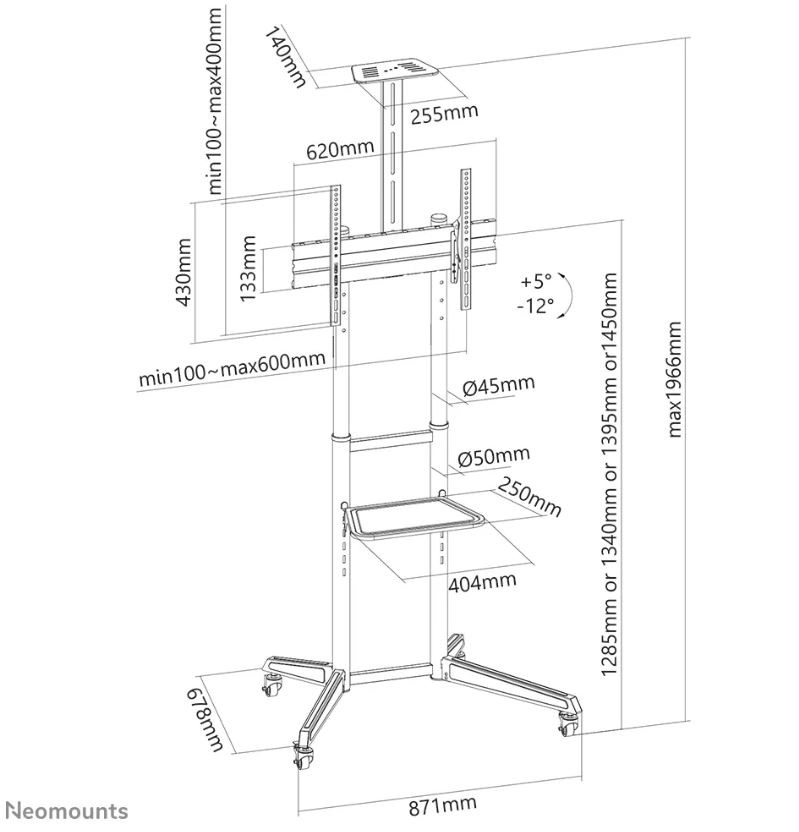 140mm
min100~max400mm
255mm
620mm
430mm
133mm
+5°
-12°
min100~max600mm
Ø45mm
Ø50mm
250mm
404mm
1285mm or 1340mm or 1395mm or1450mm
max1966mm
678mm
871mm
Neomounts